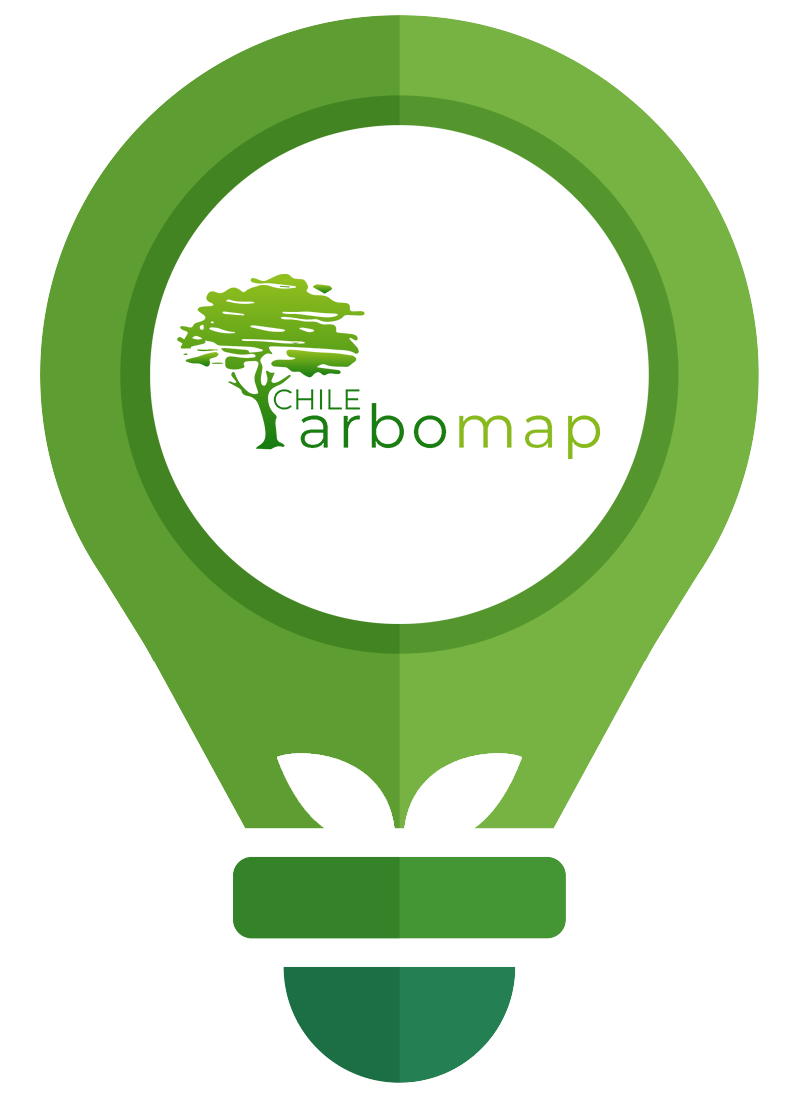 CHILE
arbomap